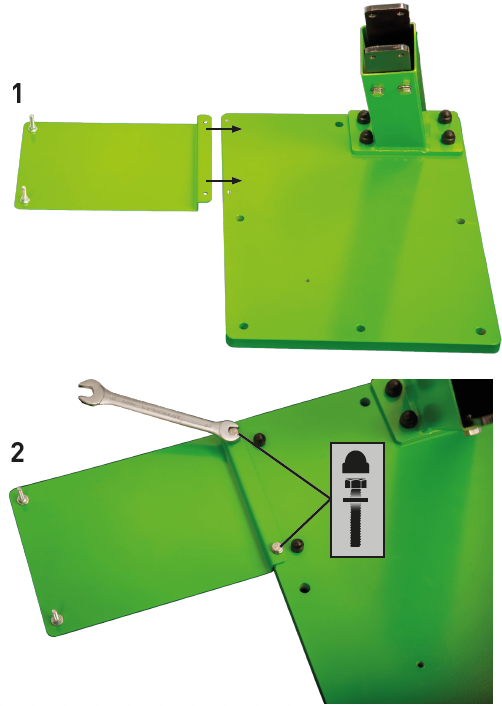 1

2